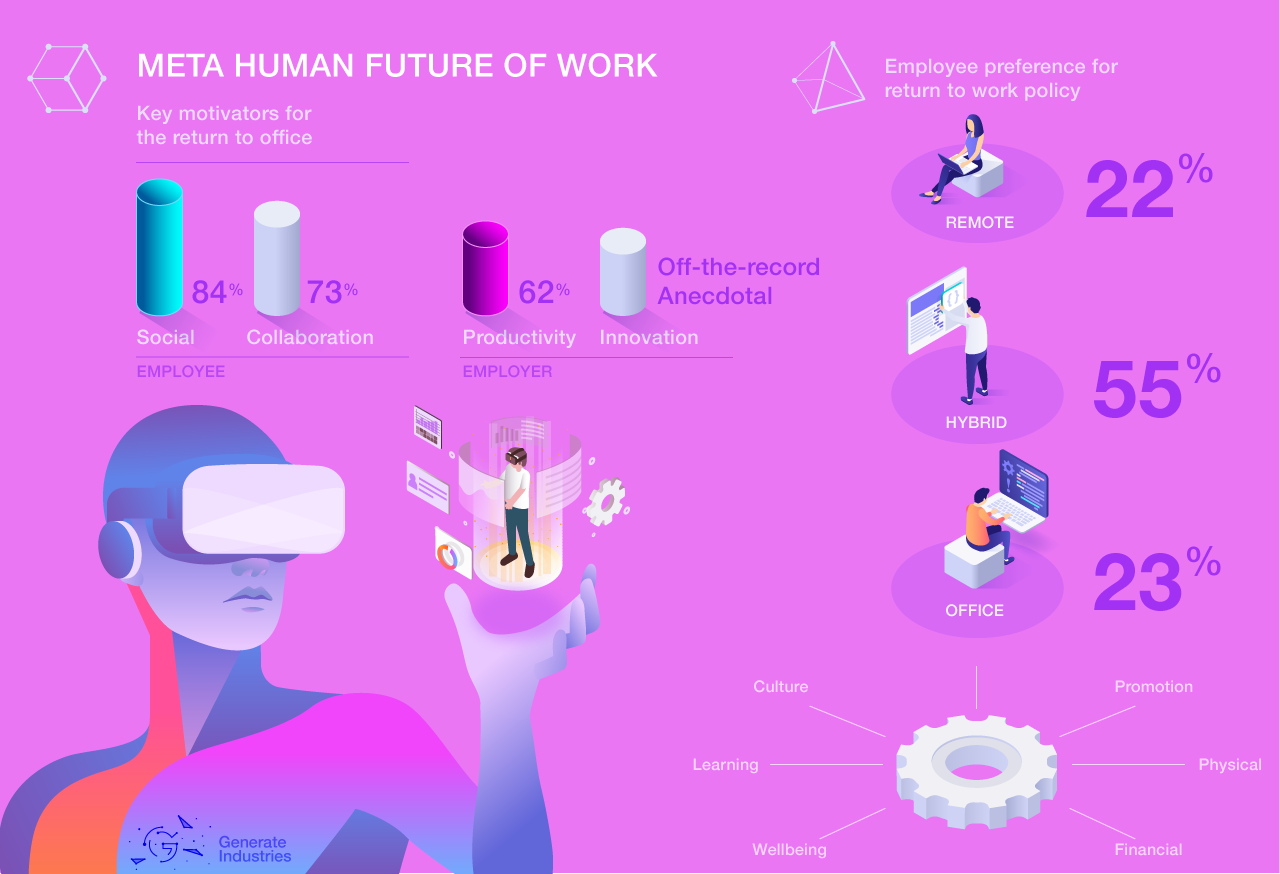 META HUMAN FUTURE OF WORK

Key motivators for the return to office

84%
Social

73%
Collaboration

EMPLOYEE

62%
Productivity

Off-the-record Anecdotal
Innovation

EMPLOYER

Employee preference for return to work policy

REMOTE
22%

HYBRID
55%

OFFICE
23%

Culture
Promotion
Learning
Physical
Wellbeing
Financial

Generate Industries