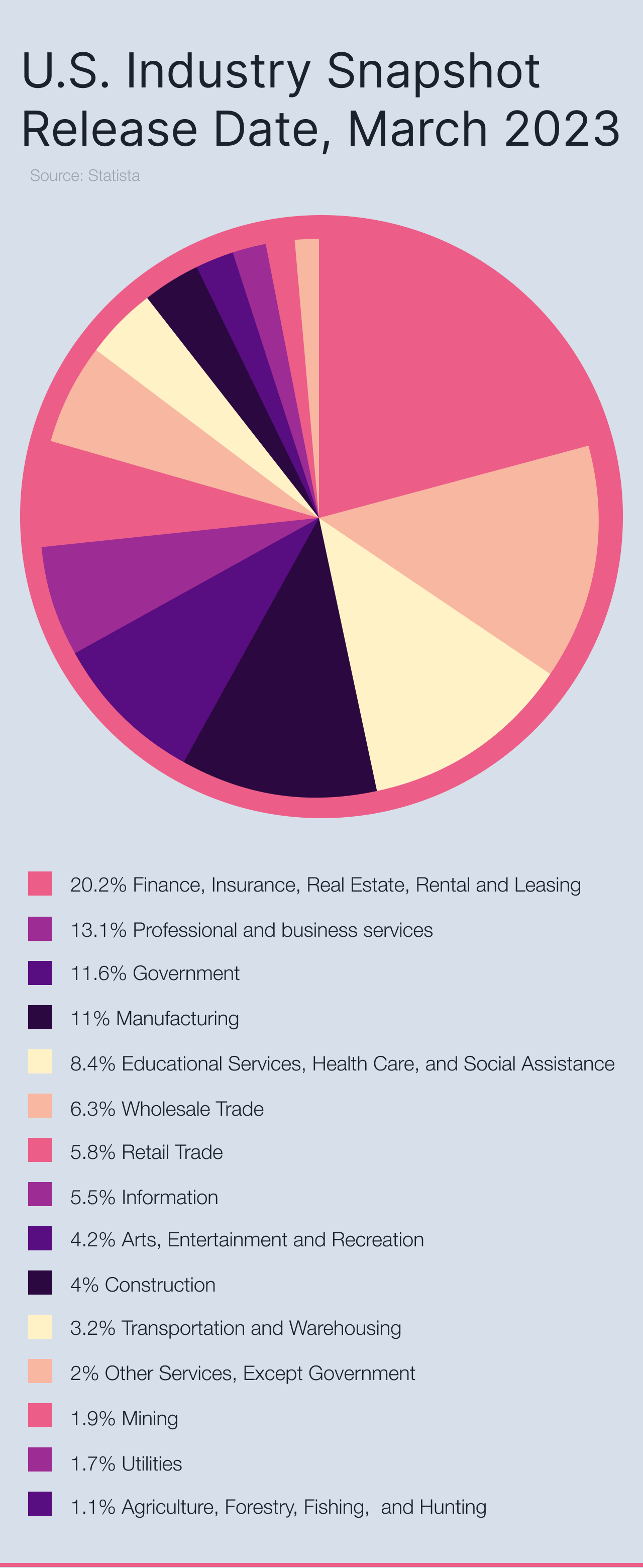 U.S. Industry Snapshot
Release Date, March 2023

Source: Statista

20.2% Finance, Insurance, Real Estate, Rental and Leasing
13.1% Professional and business services
11.6% Government
11% Manufacturing
8.4% Educational Services, Health Care, and Social Assistance
6.3% Wholesale Trade
5.8% Retail Trade
5.5% Information
4.2% Arts, Entertainment and Recreation
4% Construction
3.2% Transportation and Warehousing
2% Other Services, Except Government
1.9% Mining
1.7% Utilities
1.1% Agriculture, Forestry, Fishing, and Hunting